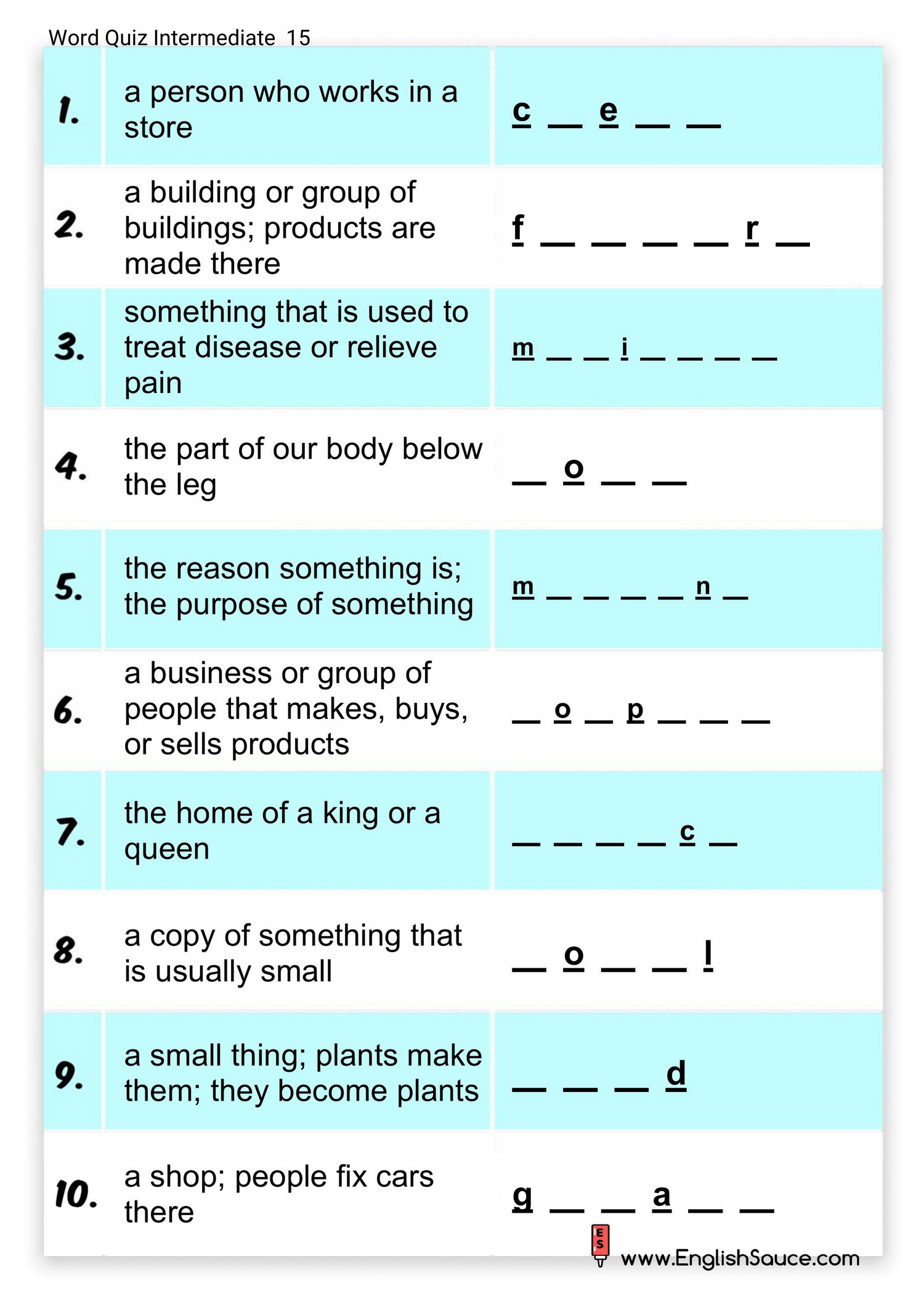 Word Quiz Intermediate 15

| | | |
|---|---|---|
| 1. | a person who works in a store | c _ e _ _ |
| 2. | a building or group of buildings; products are made there | f _ _ _ _ r _ |
| 3. | something that is used to treat disease or relieve pain | m _ _ i _ _ _ _ |
| 4. | the part of our body below the leg | _ o _ _ |
| 5. | the reason something is; the purpose of something | m _ _ _ _ n _ |
| 6. | a business or group of people that makes, buys, or sells products | _ o _ p _ _ _ |
| 7. | the home of a king or a queen | _ _ _ _ c _ |
| 8. | a copy of something that is usually small | _ o _ _ l |
| 9. | a small thing; plants make them; they become plants | _ _ _ d |
| 10. | a shop; people fix cars there | g _ _ a _ _ |

ES
www.EnglishSauce.com